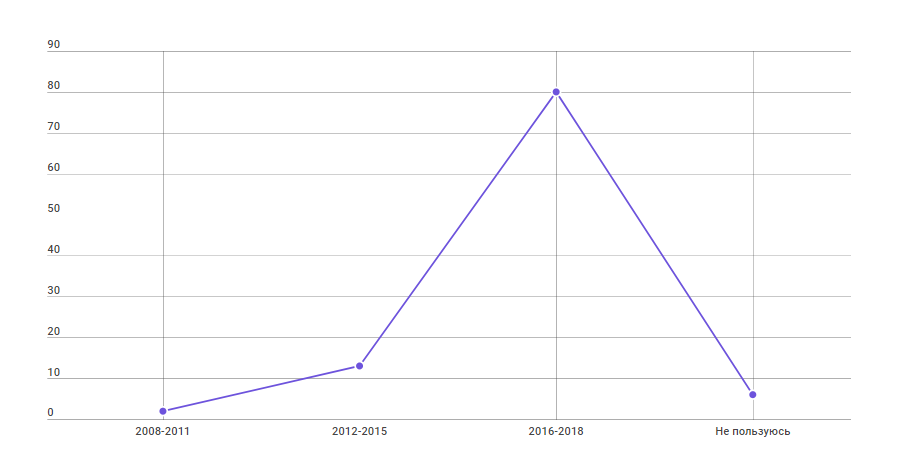 90
80
70
60
50
40
30
20
10
0
2008-2011
2012-2015
2016-2018
Не пользуюсь