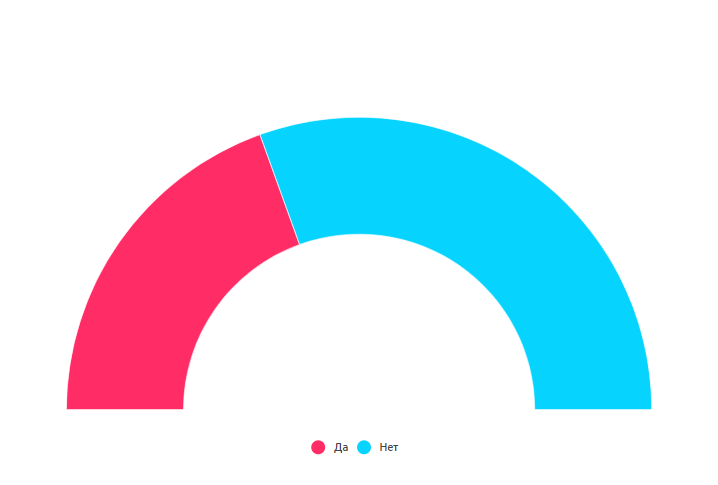 Да Нет